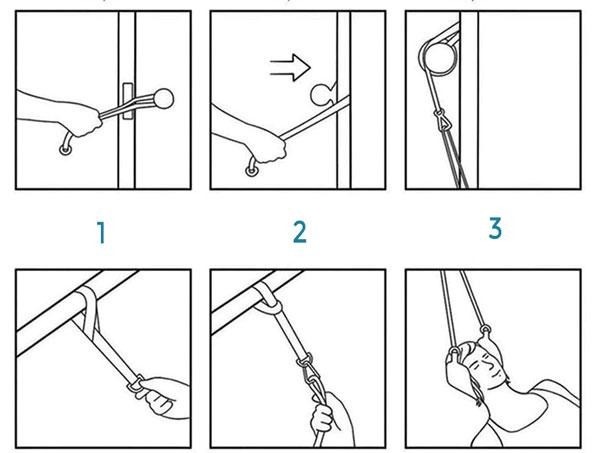 1

2

3